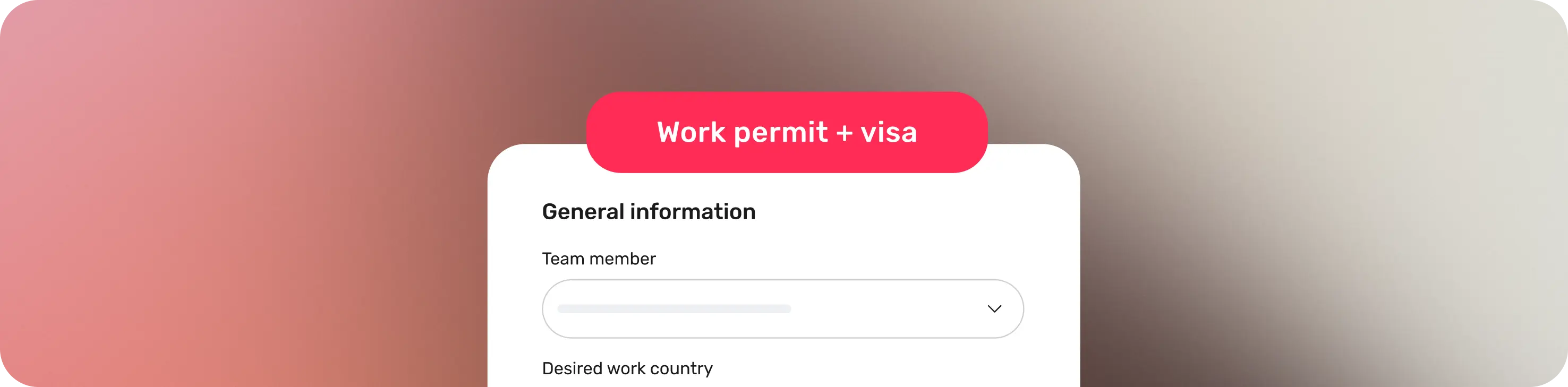 Work permit + visa

General information

Team member

Desired work country